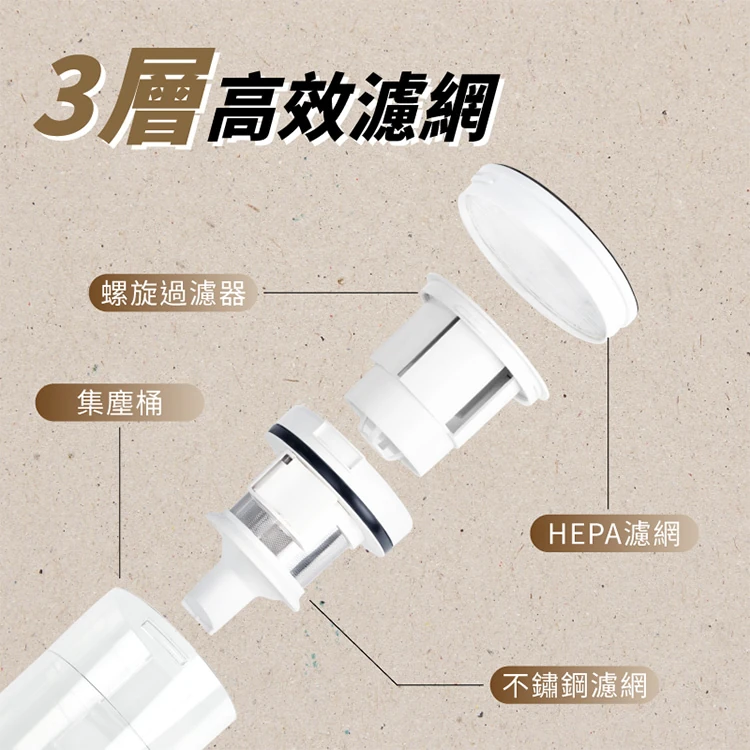 3層高效濾網

螺旋過濾器

集塵桶

HEPA濾網

不鏽鋼濾網