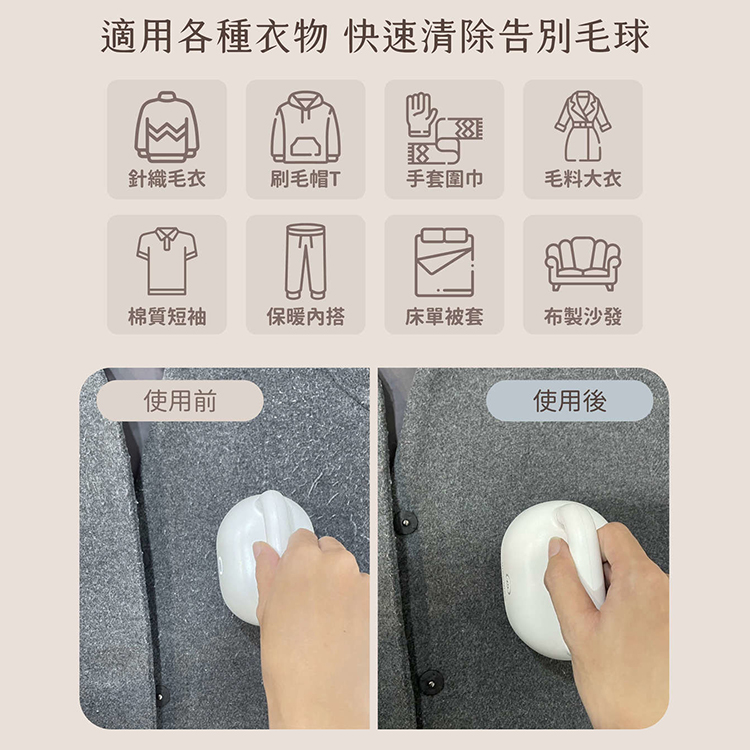 適用各種衣物 快速清除告別毛球

針織毛衣
刷毛帽T
手套圍巾
毛料大衣
棉質短袖
保暖內搭
床單被套
布製沙發

使用前
使用後