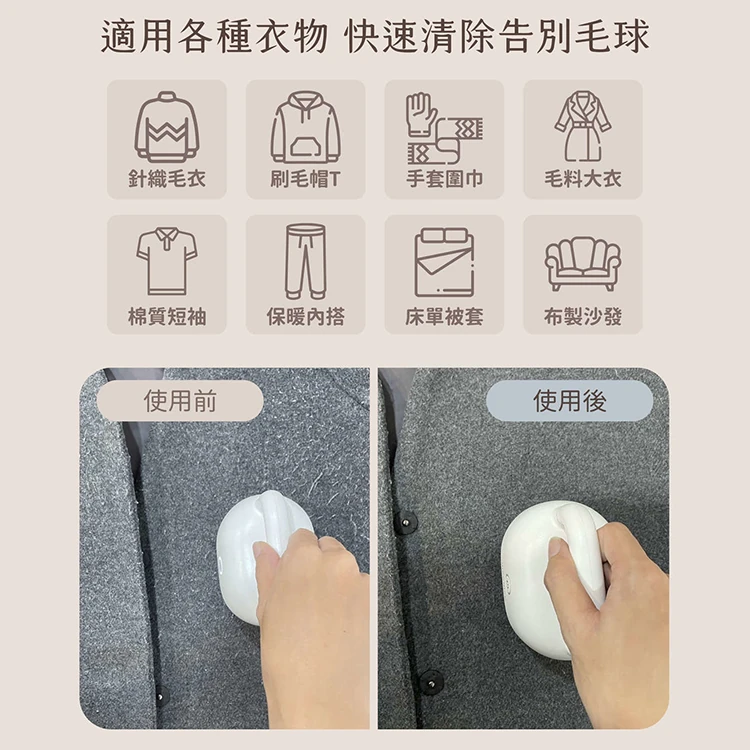 適用各種衣物 快速清除告別毛球

針織毛衣

刷毛帽T

手套圍巾

毛料大衣

棉質短袖

保暖內搭

床單被套

布製沙發

使用前

使用後