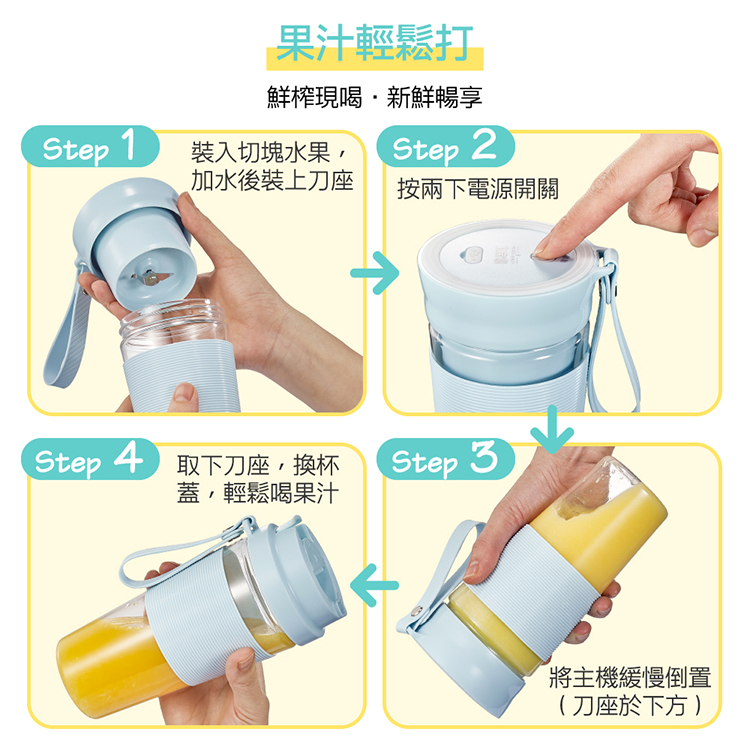 果汁輕鬆打

鮮榨現喝・新鮮暢享

Step 1
裝入切塊水果，加水後裝上刀座

Step 2
按兩下電源開關

Step 3
將主機緩慢倒置（刀座於下方）

Step 4
取下刀座，換杯蓋，輕鬆喝果汁