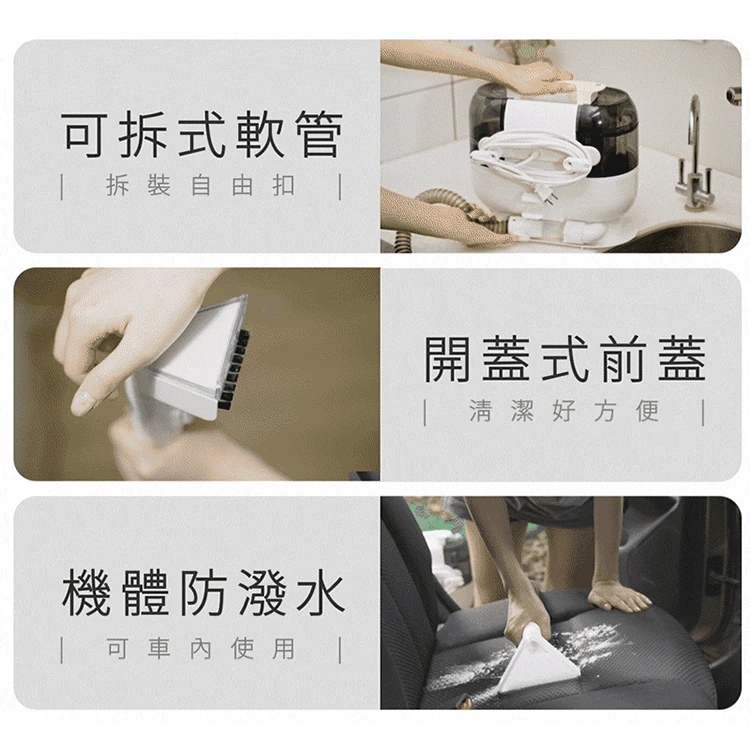 可拆式軟管
| 拆裝自由扣 |

開蓋式前蓋
| 清潔好方便 |

機體防潑水
| 可車內使用 |