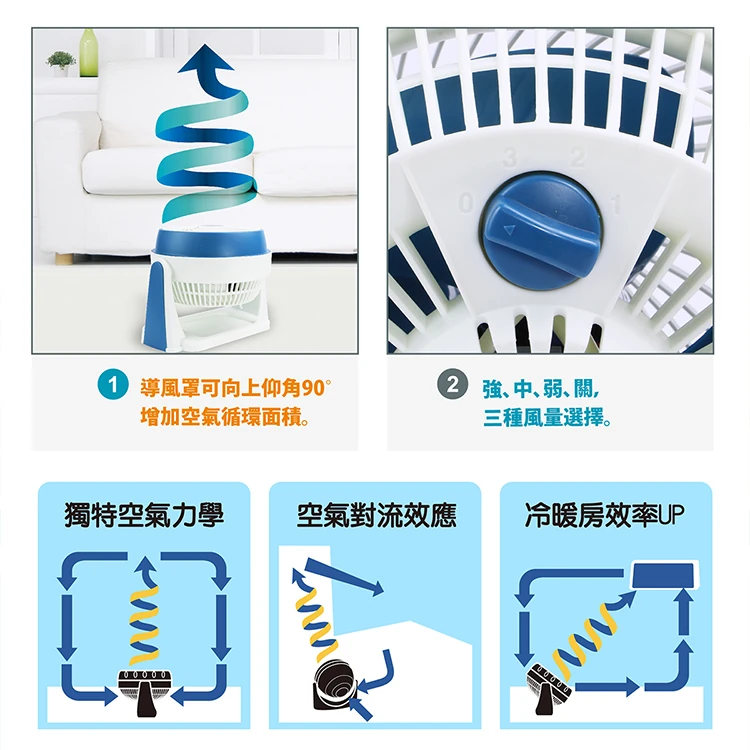 3 2
0 1

1 導風罩可向上仰角90°
增加空氣循環面積。

2 強、中、弱、關，
三種風量選擇。

獨特空氣力學

空氣對流效應

冷暖房效率UP