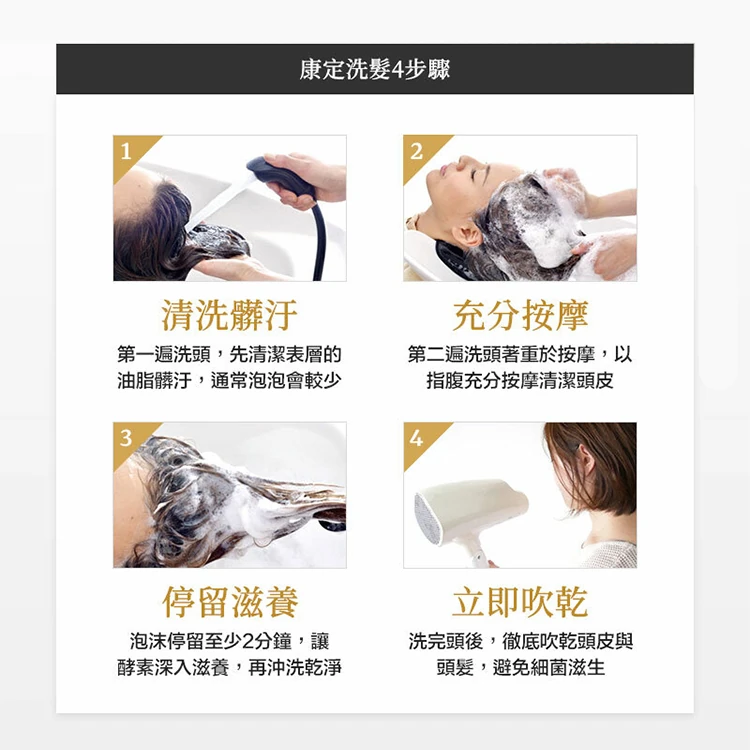 康定洗髮4步驟

1

清洗髒汙

第一遍洗頭，先清潔表層的油脂髒汙，通常泡泡會較少

2

充分按摩

第二遍洗頭著重於按摩，以指腹充分按摩清潔頭皮

3

停留滋養

泡沫停留至少2分鐘，讓酵素深入滋養，再沖洗乾淨

4

立即吹乾

洗完頭後，徹底吹乾頭皮與頭髮，避免細菌滋生