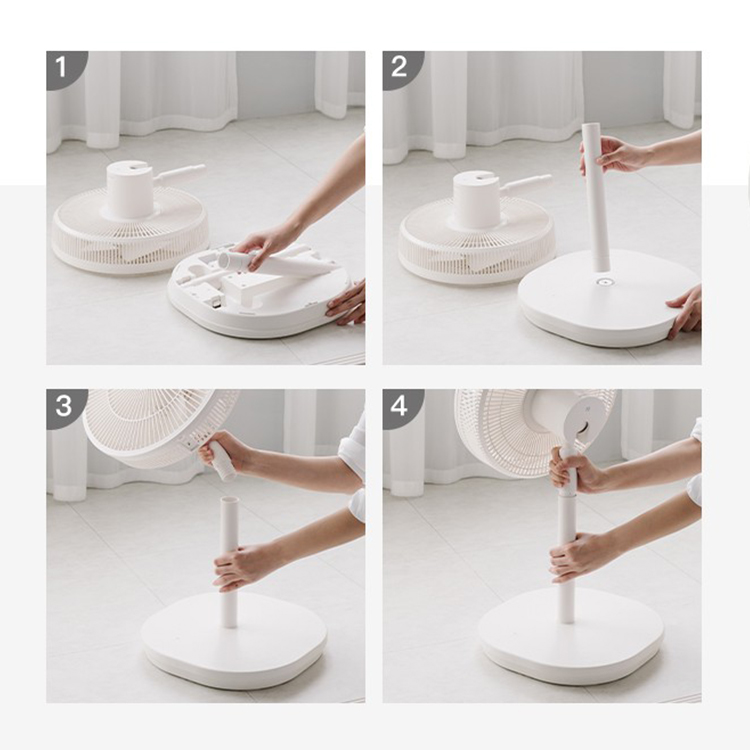 1

2

3

4