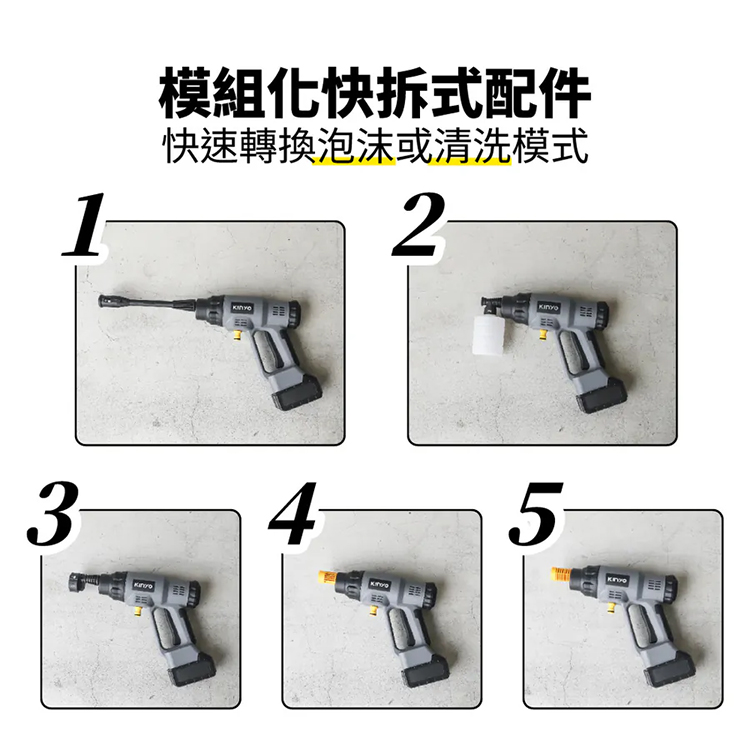 模組化快拆式配件
快速轉換泡沫或清洗模式

1

KINYO

2

KINYO

3

KINYO

4

KINYO

5

KINYO