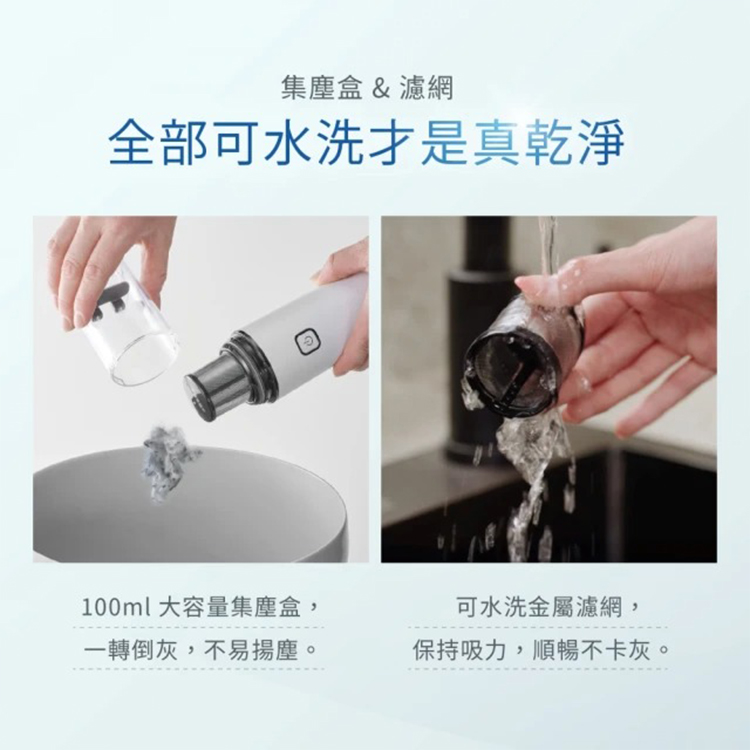 集塵盒 & 濾網
全部可水洗才是真乾淨

100ml 大容量集塵盒，
一轉倒灰，不易揚塵。

可水洗金屬濾網，
保持吸力，順暢不卡灰。