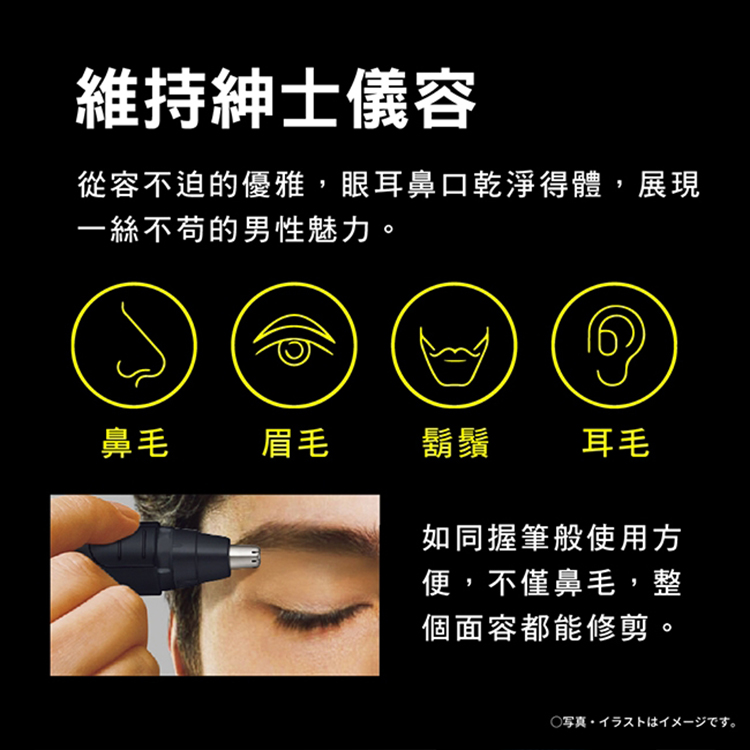 維持紳士儀容

從容不迫的優雅，眼耳鼻口乾淨得體，展現一絲不苟的男性魅力。

鼻毛

眉毛

鬍鬚

耳毛

如同握筆般使用方便，不僅鼻毛，整個面容都能修剪。

○写真・イラストはイメージです。