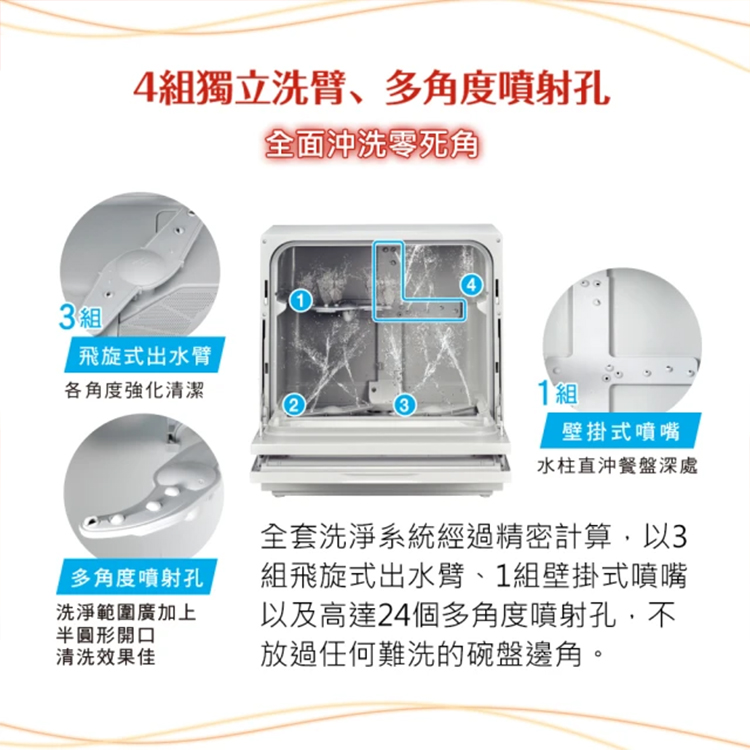 4組獨立洗臂、多角度噴射孔

全面沖洗零死角

3組

飛旋式出水臂

各角度強化清潔

1

4

2

3

1組

壁掛式噴嘴

水柱直沖餐盤深處

多角度噴射孔

洗淨範圍廣加上
半圓形開口
清洗效果佳

全套洗淨系統經過精密計算，以3組飛旋式出水臂、1組壁掛式噴嘴以及高達24個多角度噴射孔，不放過任何難洗的碗盤邊角。