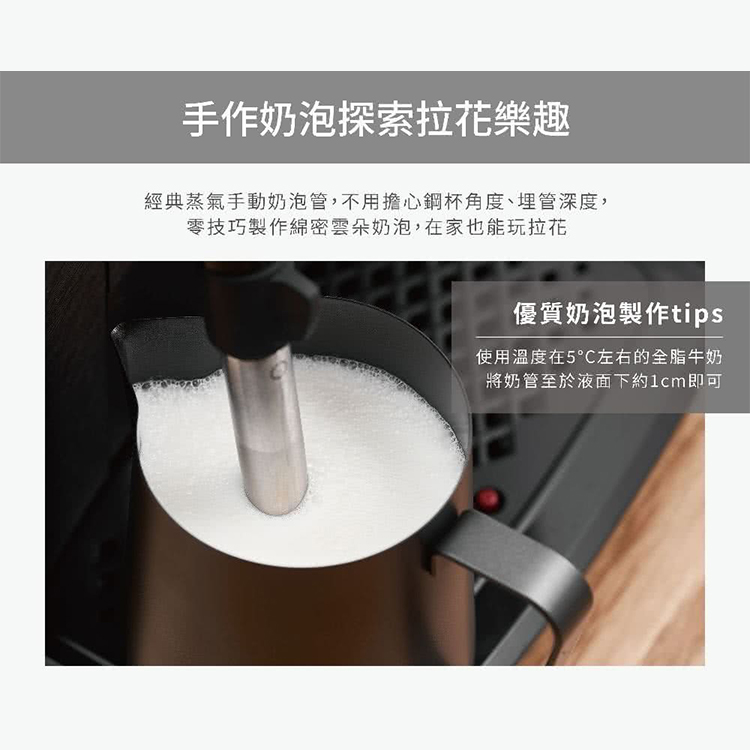 手作奶泡探索拉花樂趣

經典蒸氣手動奶泡管，不用擔心鋼杯角度、埋管深度，零技巧製作綿密雲朵奶泡，在家也能玩拉花

優質奶泡製作tips

使用溫度在5°C左右的全脂牛奶
將奶管至於液面下約1cm即可