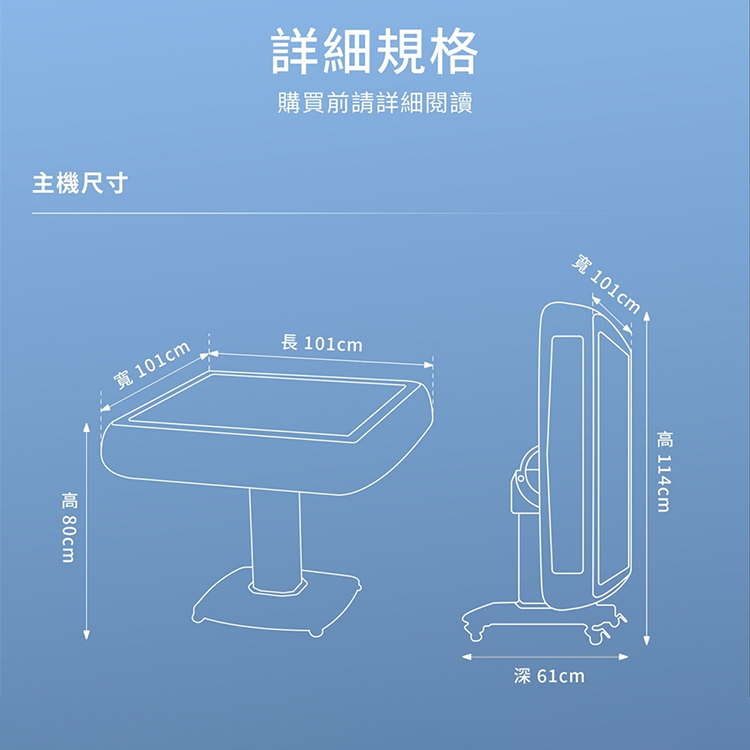 詳細規格

購買前請詳細閱讀

主機尺寸

寬 101cm

長 101cm

高 80cm

寬 101cm

高 114cm

深 61cm