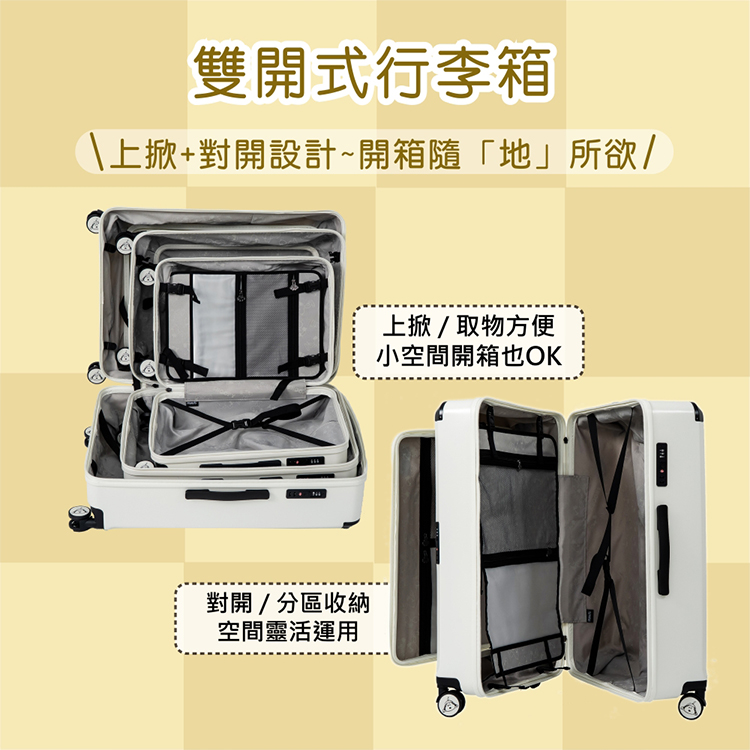 雙開式行李箱

\上掀+對開設計~開箱隨「地」所欲/

上掀 / 取物方便
小空間開箱也OK

對開 / 分區收納
空間靈活運用