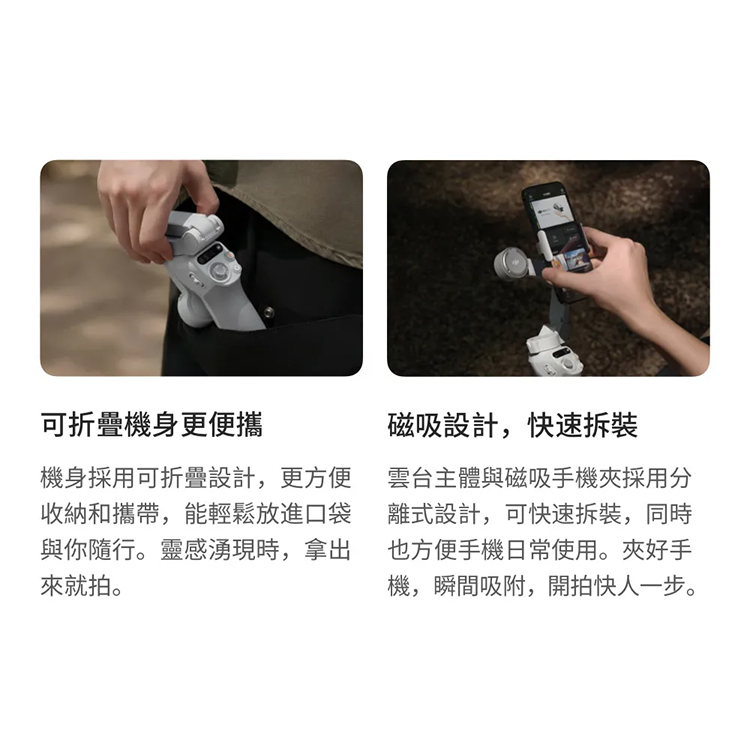 可折疊機身更便攜

機身採用可折疊設計，更方便收納和攜帶，能輕鬆放進口袋與你隨行。靈感湧現時，拿出來就拍。

磁吸設計，快速拆裝

雲台主體與磁吸手機夾採用分離式設計，可快速拆裝，同時也方便手機日常使用。夾好手機，瞬間吸附，開拍快人一步。