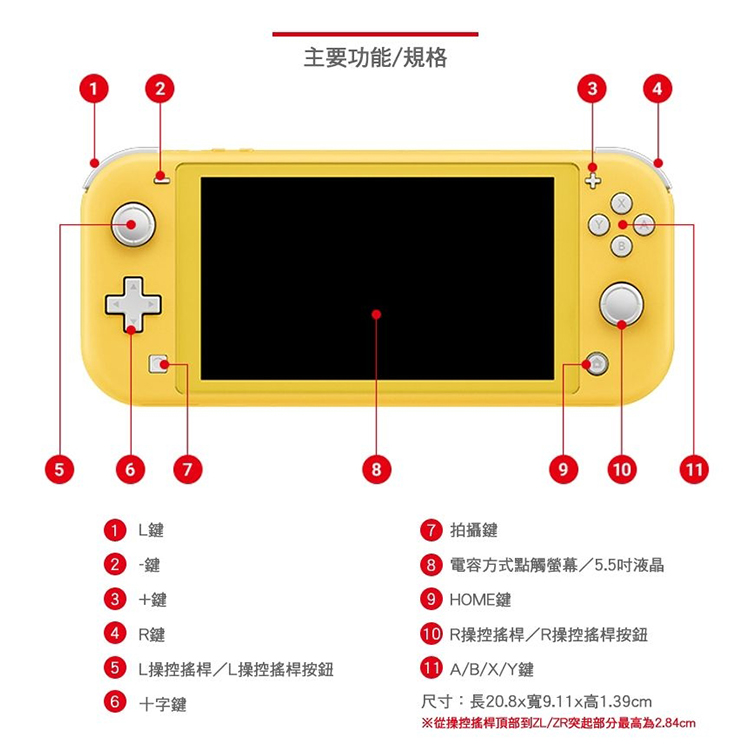 主要功能/規格

1 2 3 4

X
Y A
B

5 6 7 8 9 10 11

1 L鍵
2 -鍵
3 +鍵
4 R鍵
5 L操控搖桿／L操控搖桿按鈕
6 十字鍵

7 拍攝鍵
8 電容方式點觸螢幕／5.5吋液晶
9 HOME鍵
10 R操控搖桿／R操控搖桿按鈕
11 A/B/X/Y鍵
尺寸：長20.8x寬9.11x高1.39cm
※從操控搖桿頂部到ZL/ZR突起部分最高為2.84cm