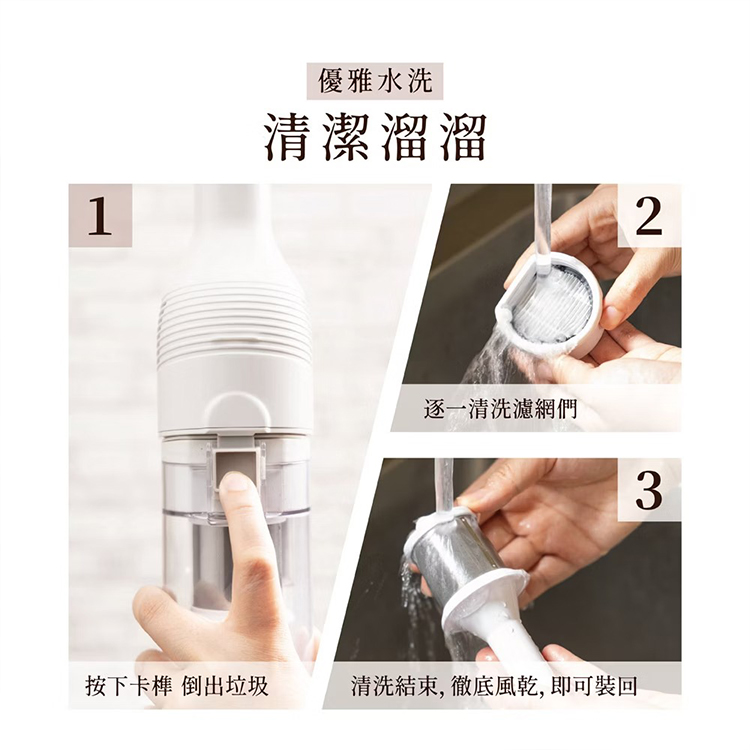 優雅水洗

清潔溜溜

1

按下卡榫 倒出垃圾

2

逐一清洗濾網們

3

清洗結束, 徹底風乾, 即可裝回