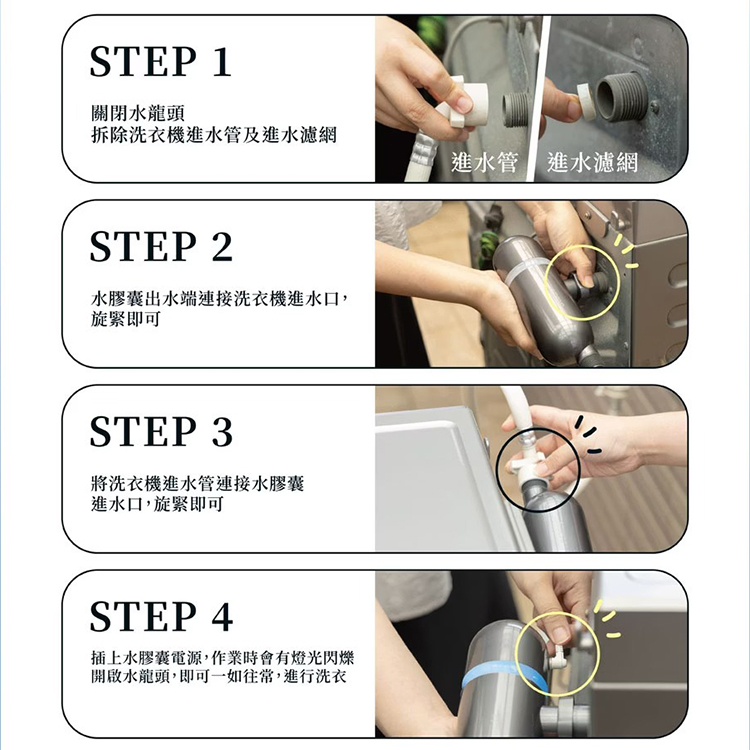 STEP 1

關閉水龍頭
拆除洗衣機進水管及進水濾網

進水管 進水濾網

STEP 2

水膠囊出水端連接洗衣機進水口，旋緊即可

STEP 3

將洗衣機進水管連接水膠囊進水口，旋緊即可

STEP 4

插上水膠囊電源，作業時會有燈光閃爍
開啟水龍頭，即可一如往常，進行洗衣