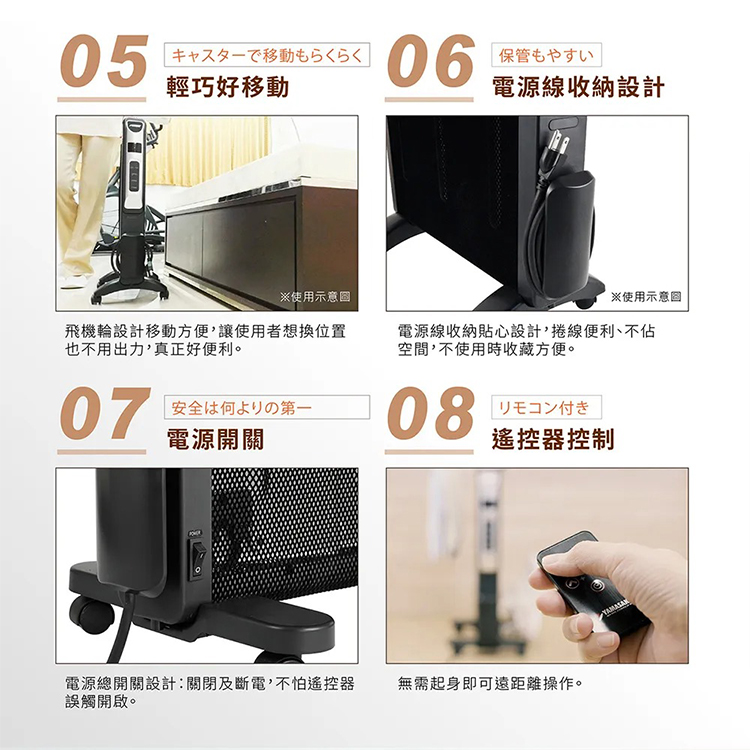 05
キャスターで移動もらくらく
輕巧好移動

※使用示意圖

飛機輪設計移動方便，讓使用者想換位置也不用出力，真正好便利。

06
保管もやすい
電源線收納設計

※使用示意圖

電源線收納貼心設計，捲線便利、不佔空間，不使用時收藏方便。

07
安全は何よりの第一
電源開關

POWER

電源總開關設計：關閉及斷電，不怕遙控器誤觸開啟。

08
リモコン付き
遙控器控制

YAMASAKI

無需起身即可遠距離操作。