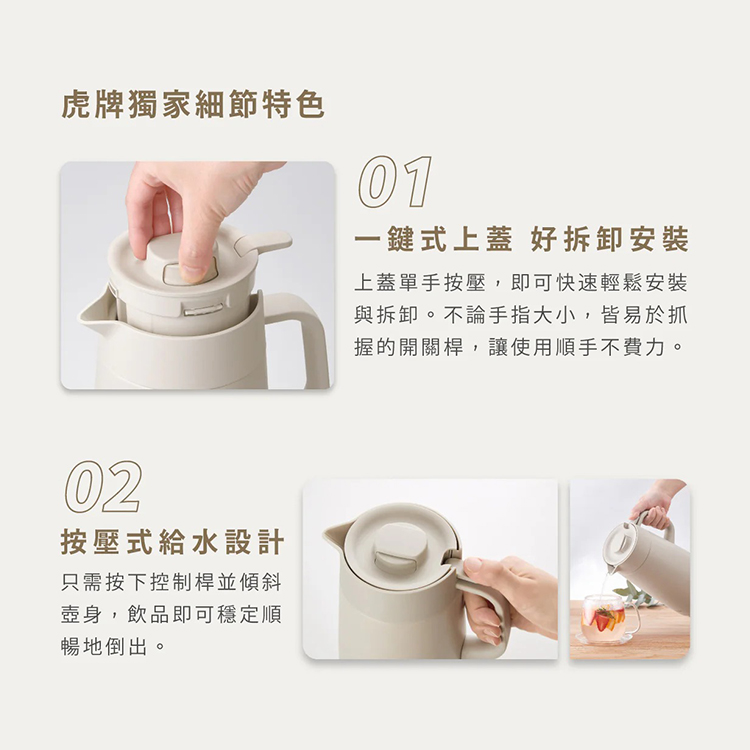 虎牌獨家細節特色

01

一鍵式上蓋 好拆卸安裝

上蓋單手按壓，即可快速輕鬆安裝與拆卸。不論手指大小，皆易於抓握的開關桿，讓使用順手不費力。

02

按壓式給水設計

只需按下控制桿並傾斜壺身，飲品即可穩定順暢地倒出。