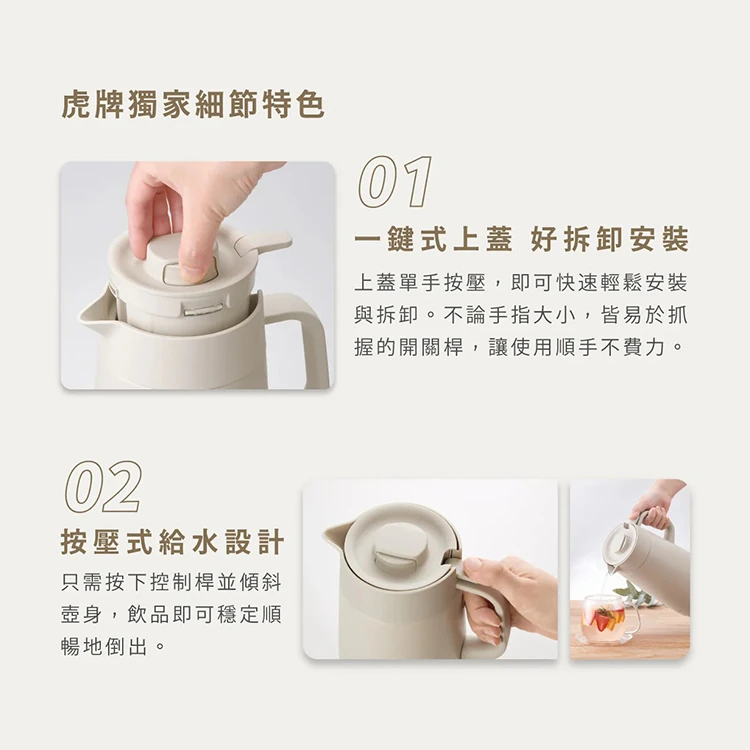 虎牌獨家細節特色

01
一鍵式上蓋 好拆卸安裝
上蓋單手按壓，即可快速輕鬆安裝與拆卸。不論手指大小，皆易於抓握的開關桿，讓使用順手不費力。

02
按壓式給水設計
只需按下控制桿並傾斜壺身，飲品即可穩定順暢地倒出。