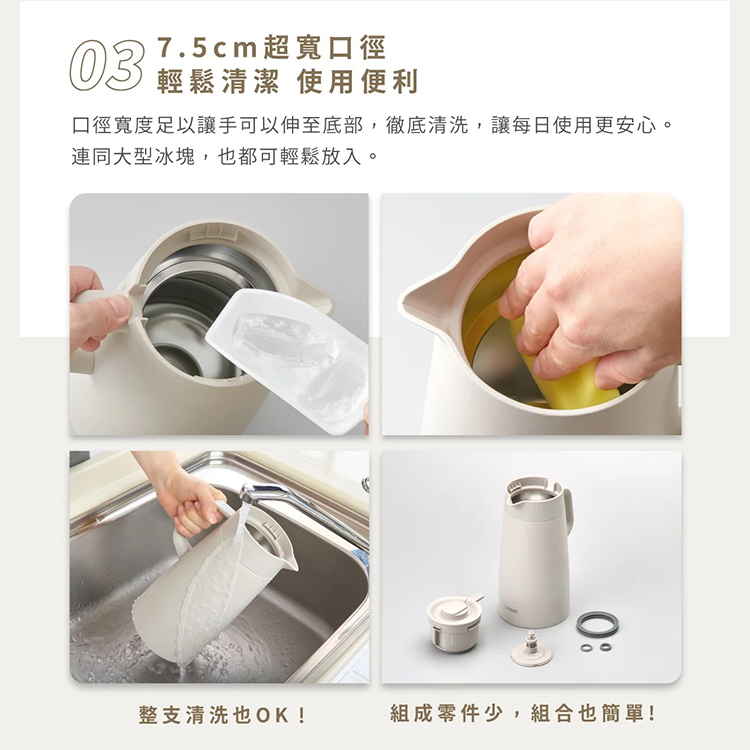 03 7.5cm超寬口徑
輕鬆清潔 使用便利

口徑寬度足以讓手可以伸至底部，徹底清洗，讓每日使用更安心。連同大型冰塊，也都可輕鬆放入。

TIGER

整支清洗也OK！

組成零件少，組合也簡單!