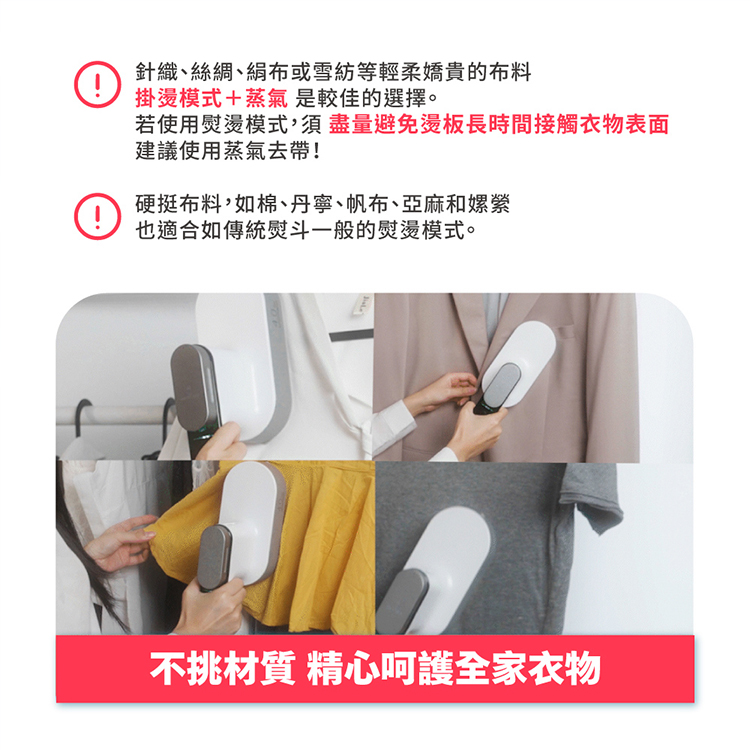 !
針織、絲綢、絹布或雪紡等輕柔嬌貴的布料
掛燙模式＋蒸氣 是較佳的選擇。
若使用熨燙模式，須 盡量避免燙板長時間接觸衣物表面
建議使用蒸氣去帶！

!
硬挺布料，如棉、丹寧、帆布、亞麻和嫘縈
也適合如傳統熨斗一般的熨燙模式。

不挑材質 精心呵護全家衣物