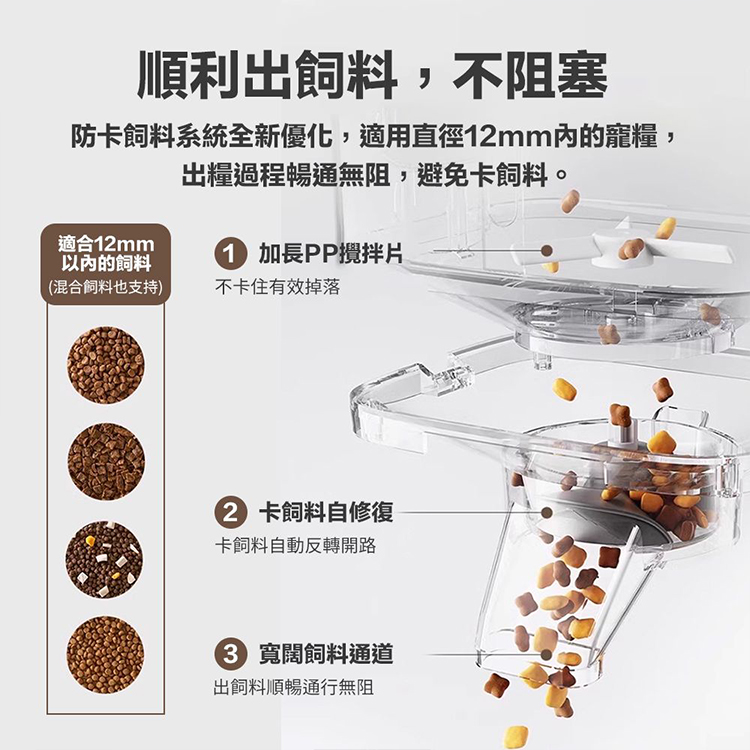 順利出飼料，不阻塞

防卡飼料系統全新優化，適用直徑12mm內的寵糧，出糧過程暢通無阻，避免卡飼料。

適合12mm以內的飼料
(混合飼料也支持)

1 加長PP攪拌片
不卡住有效掉落

2 卡飼料自修復
卡飼料自動反轉開路

3 寬闊飼料通道
出飼料順暢通行無阻