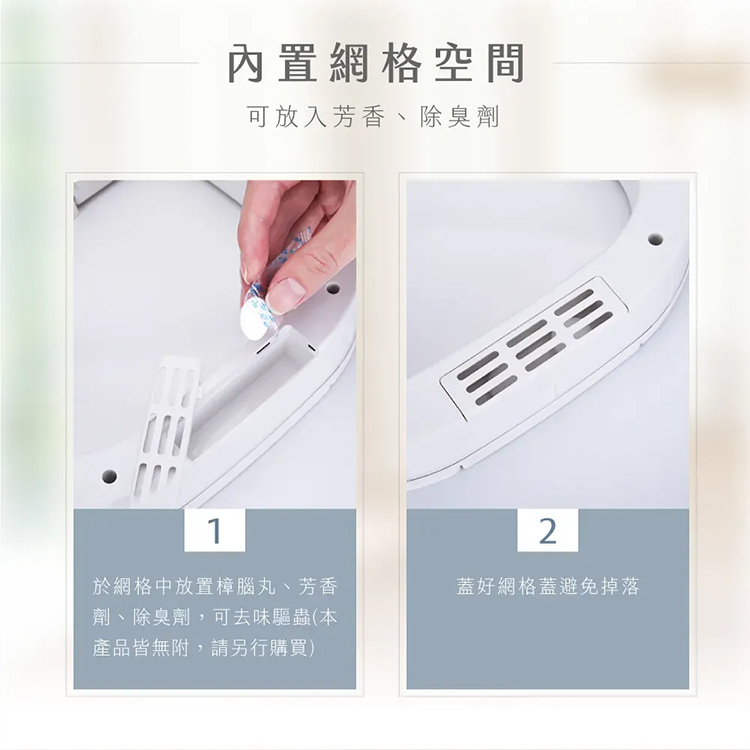 內置網格空間

可放入芳香、除臭劑

1

於網格中放置樟腦丸、芳香劑、除臭劑，可去味驅蟲(本產品皆無附，請另行購買)

2

蓋好網格蓋避免掉落