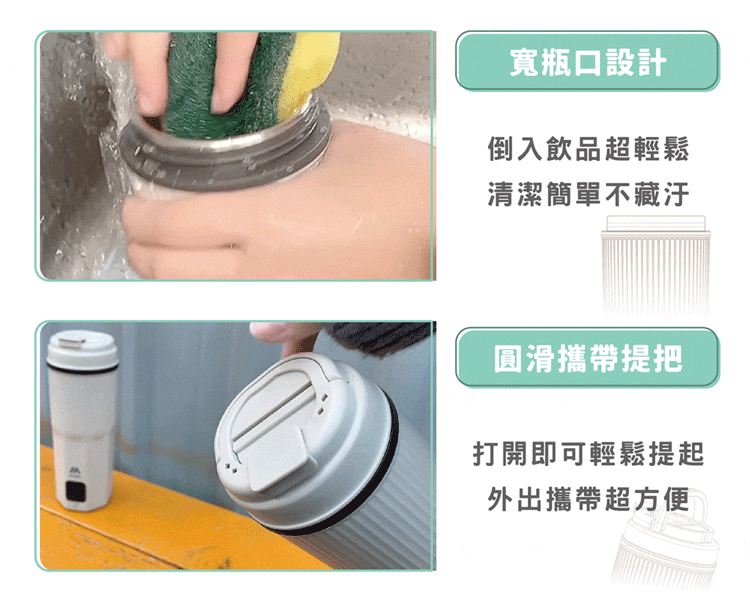 寬瓶口設計

倒入飲品超輕鬆
清潔簡單不藏汙

圓滑攜帶提把

打開即可輕鬆提起
外出攜帶超方便