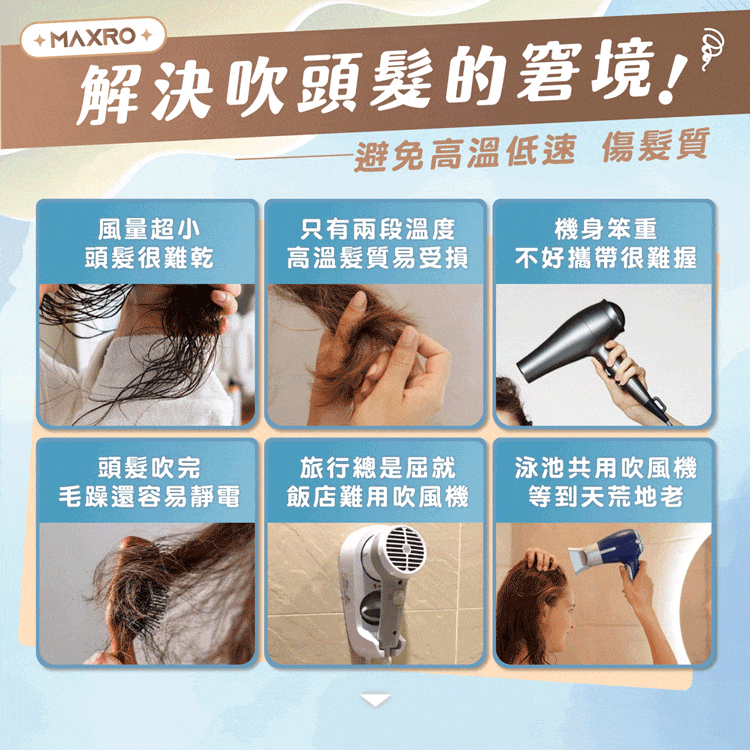 MAXRO

解決吹頭髮的窘境!

避免高溫低速 傷髮質

風量超小
頭髮很難乾

只有兩段溫度
高溫髮質易受損

機身笨重
不好攜帶很難握

頭髮吹完
毛躁還容易靜電

旅行總是屈就
飯店難用吹風機

泳池共用吹風機
等到天荒地老