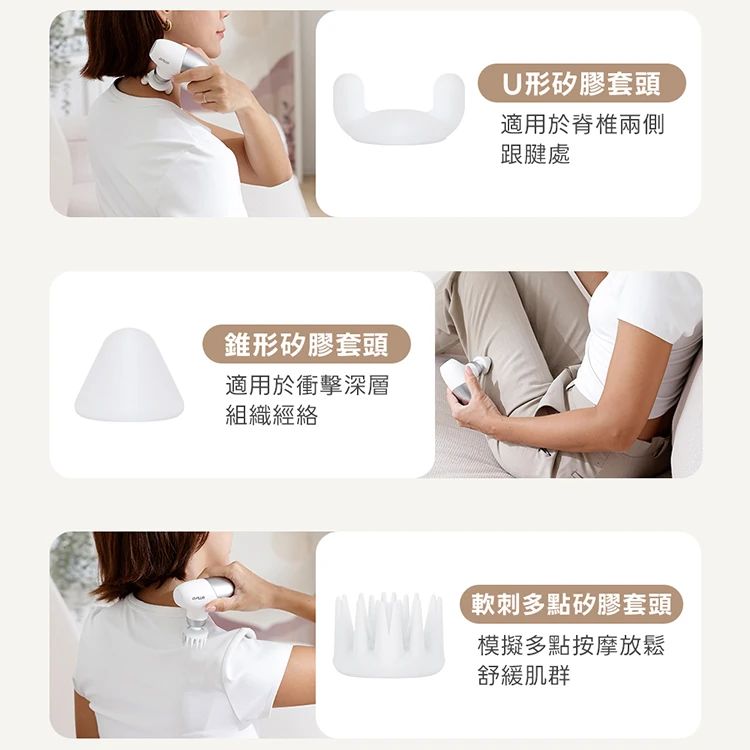 U形矽膠套頭

適用於脊椎兩側跟腱處

錐形矽膠套頭

適用於衝擊深層組織經絡

軟刺多點矽膠套頭

模擬多點按摩放鬆舒緩肌群