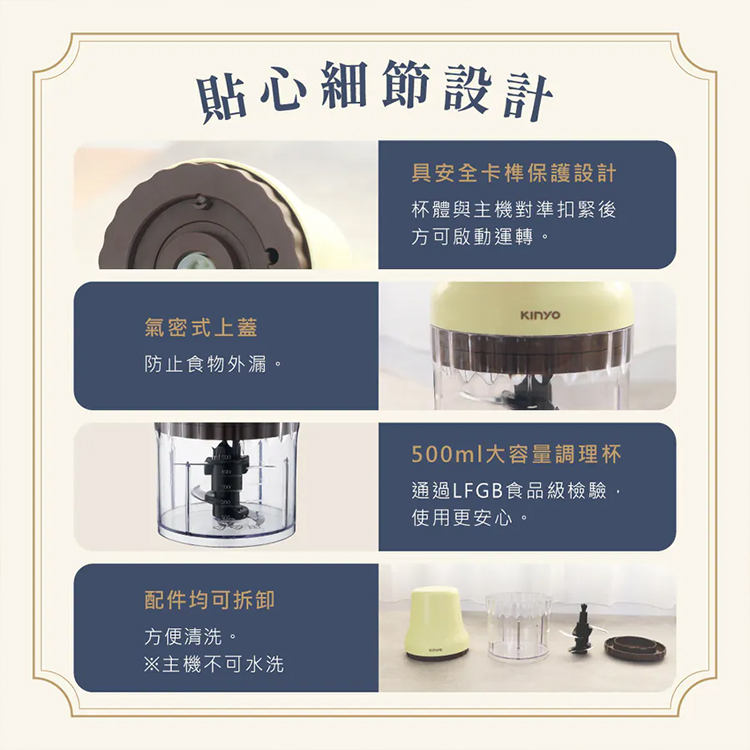 貼心細節設計

具安全卡榫保護設計

杯體與主機對準扣緊後方可啟動運轉。

氣密式上蓋

防止食物外漏。

KINYO

500ml大容量調理杯

通過LFGB食品級檢驗，使用更安心。

配件均可拆卸

方便清洗。
※主機不可水洗

KINYO