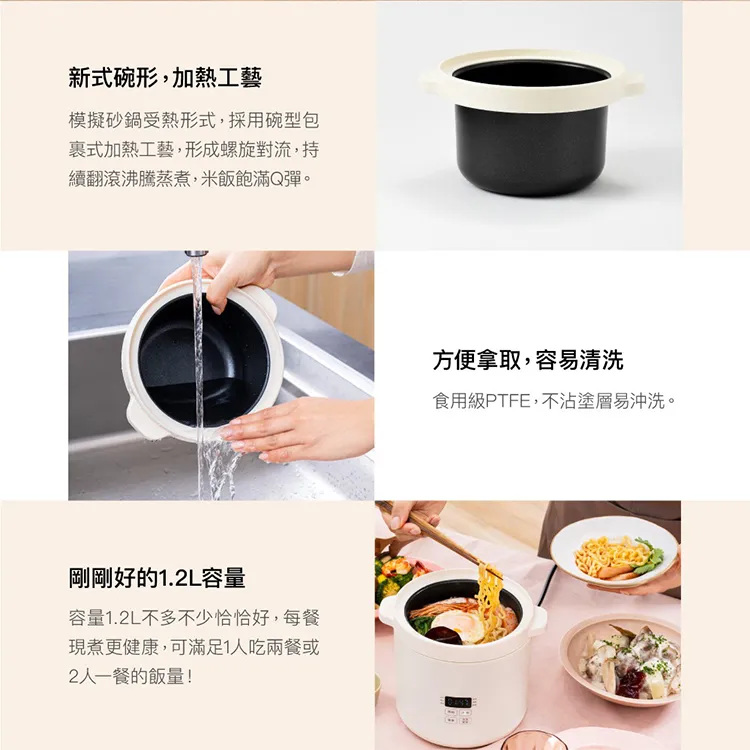 新式碗形，加熱工藝

模擬砂鍋受熱形式，採用碗型包裹式加熱工藝，形成螺旋對流，持續翻滾沸騰蒸煮，米飯飽滿Q彈。

方便拿取，容易清洗

食用級PTFE，不沾塗層易沖洗。

剛剛好的1.2L容量

容量1.2L不多不少恰恰好，每餐現煮更健康，可滿足1人吃兩餐或2人一餐的飯量！