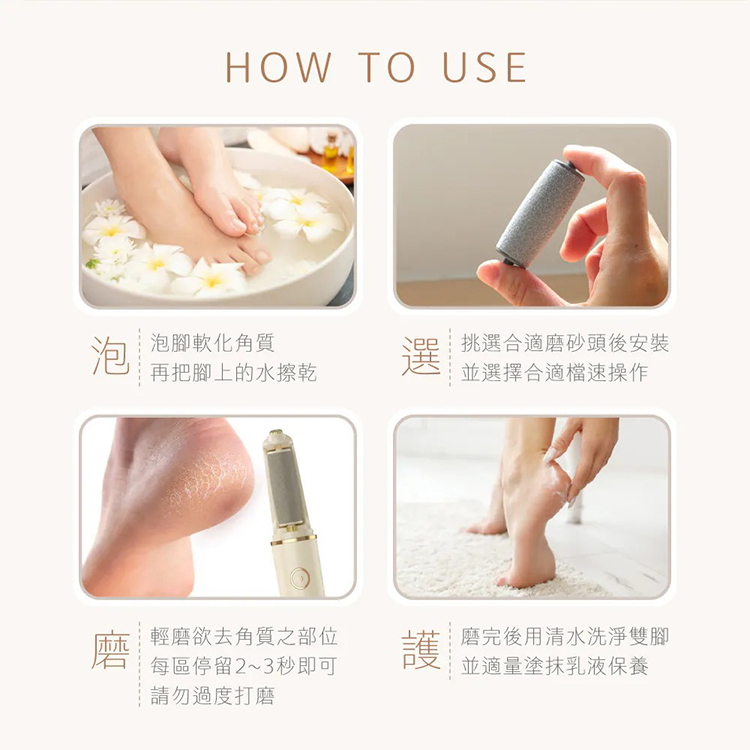 HOW TO USE

泡

泡腳軟化角質
再把腳上的水擦乾

選

挑選合適磨砂頭後安裝
並選擇合適檔速操作

磨

輕磨欲去角質之部位
每區停留2~3秒即可
請勿過度打磨

護

磨完後用清水洗淨雙腳
並適量塗抹乳液保養