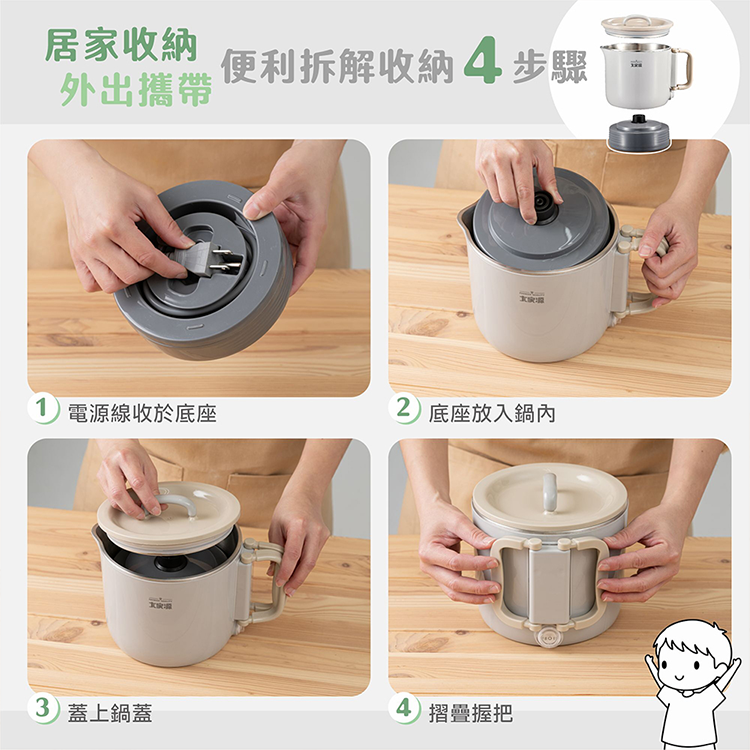 居家收納
外出攜帶

便利拆解收納 4 步驟

大家源

1 電源線收於底座

大家源

2 底座放入鍋內

大家源

3 蓋上鍋蓋

4 摺疊握把