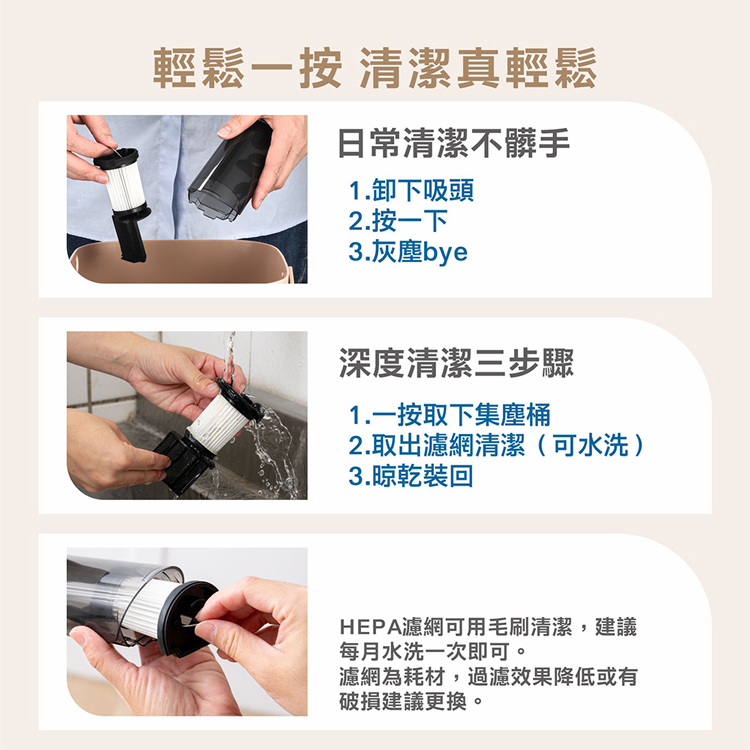 輕鬆一按 清潔真輕鬆

日常清潔不髒手

1.卸下吸頭
2.按一下
3.灰塵bye

深度清潔三步驟

1.一按取下集塵桶
2.取出濾網清潔（可水洗）
3.晾乾裝回

HEPA濾網可用毛刷清潔，建議每月水洗一次即可。
濾網為耗材，過濾效果降低或有破損建議更換。