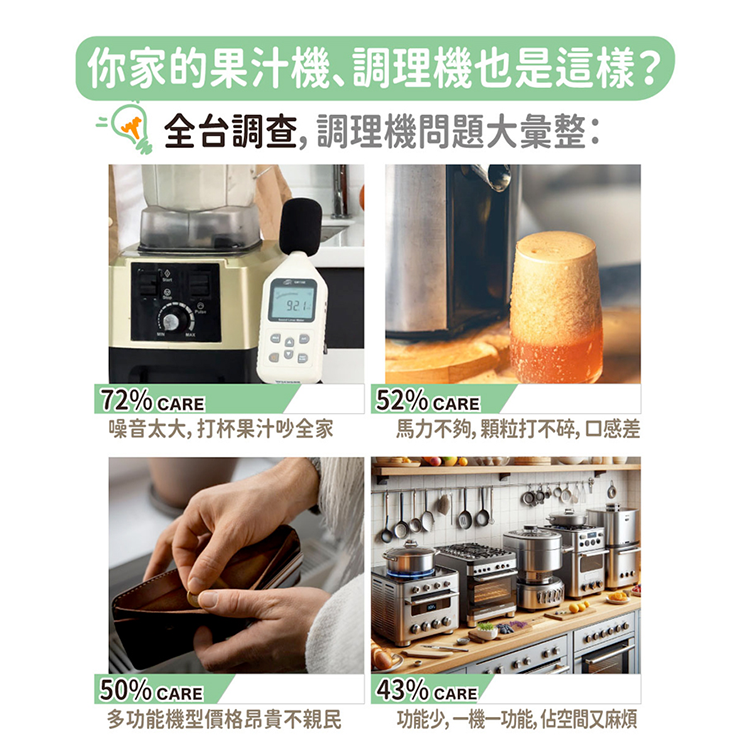 你家的果汁機、調理機也是這樣?

全台調查,調理機問題大彙整:

Start
Stop
Pulse
MIN
MAX
92.1

72% CARE
噪音太大,打杯果汁吵全家

52% CARE
馬力不夠,顆粒打不碎,口感差

50% CARE
多功能機型價格昂貴不親民

43% CARE
功能少,一機一功能,佔空間又麻煩